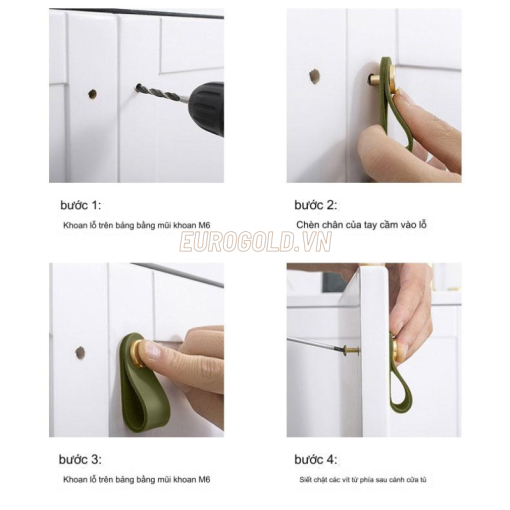 bước 1:

Khoan lỗ trên bảng bằng mũi khoan M6

bước 2:

Chèn chân của tay cầm vào lỗ

EUROGOLD.VN

bước 3:

Khoan lỗ trên bảng bằng mũi khoan M6

bước 4:

Siết chặt các vít từ phía sau cánh cửa tủ