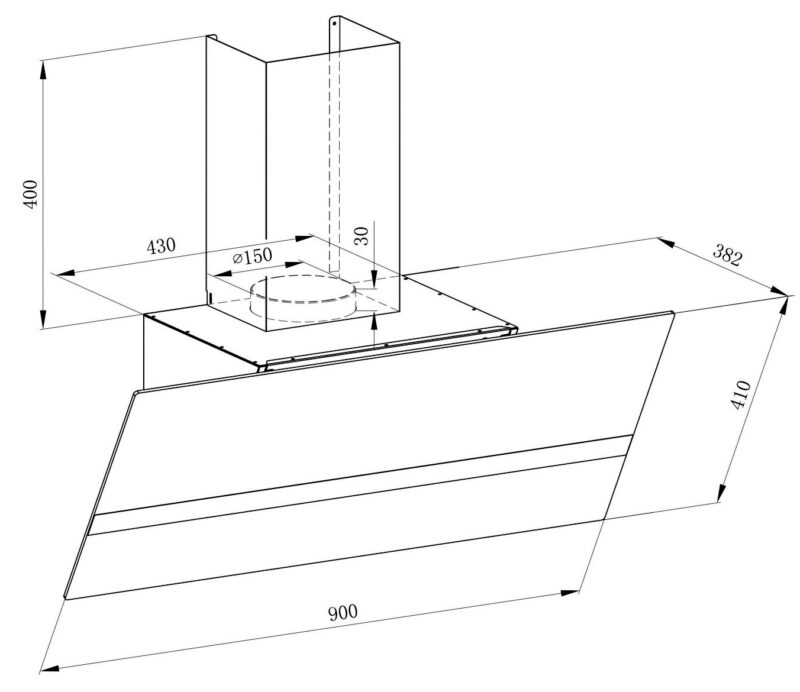 400
430
⌀150
30
382
410
900