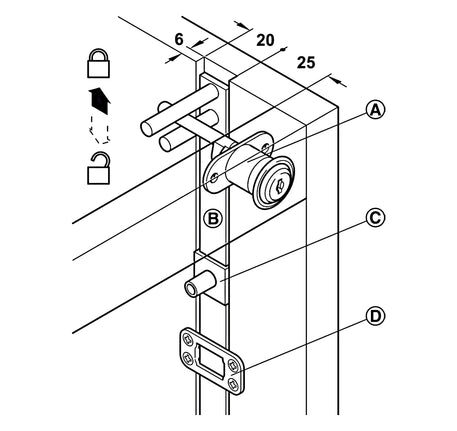 6
20
25
A
B
C
D