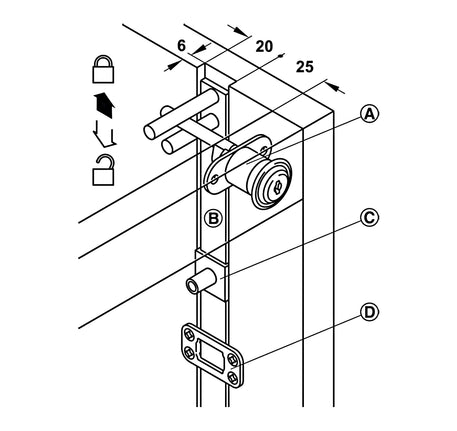 6
20
25
A
B
C
D