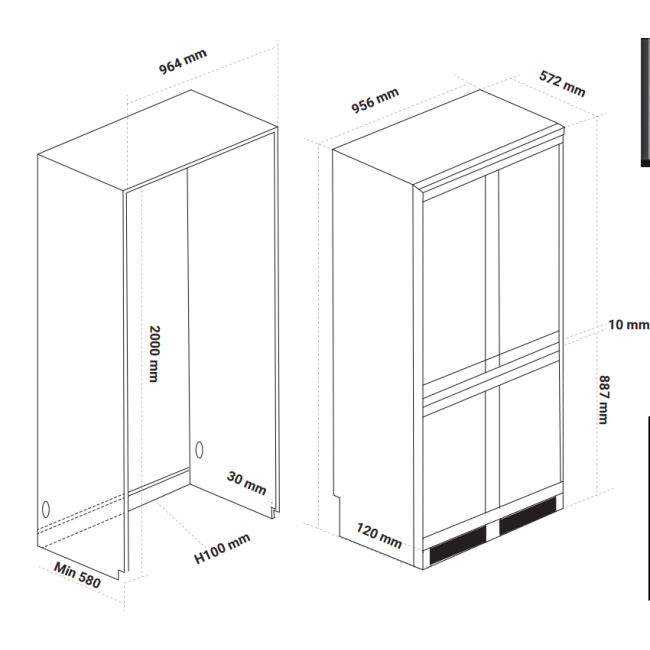 964 mm

2000 mm

30 mm

H100 mm

Min 580

956 mm

572 mm

10 mm

887 mm

120 mm