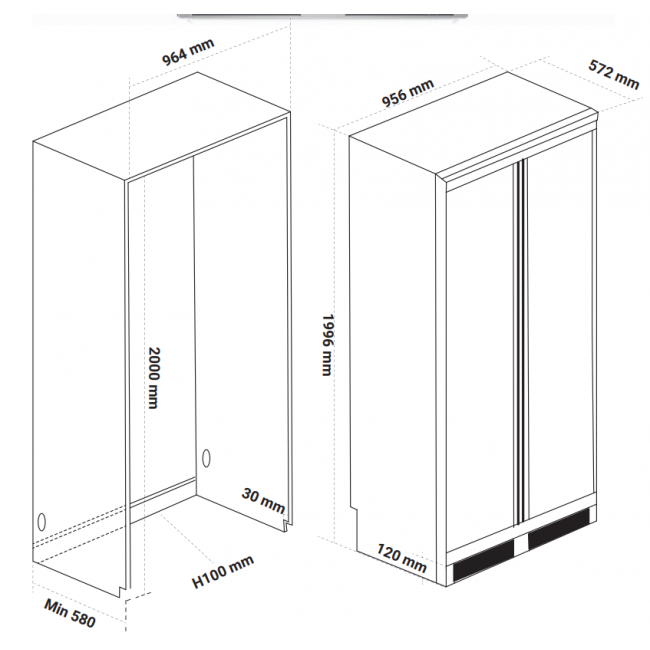 964 mm

2000 mm

30 mm

H100 mm

Min 580

956 mm

572 mm

1996 mm

120 mm