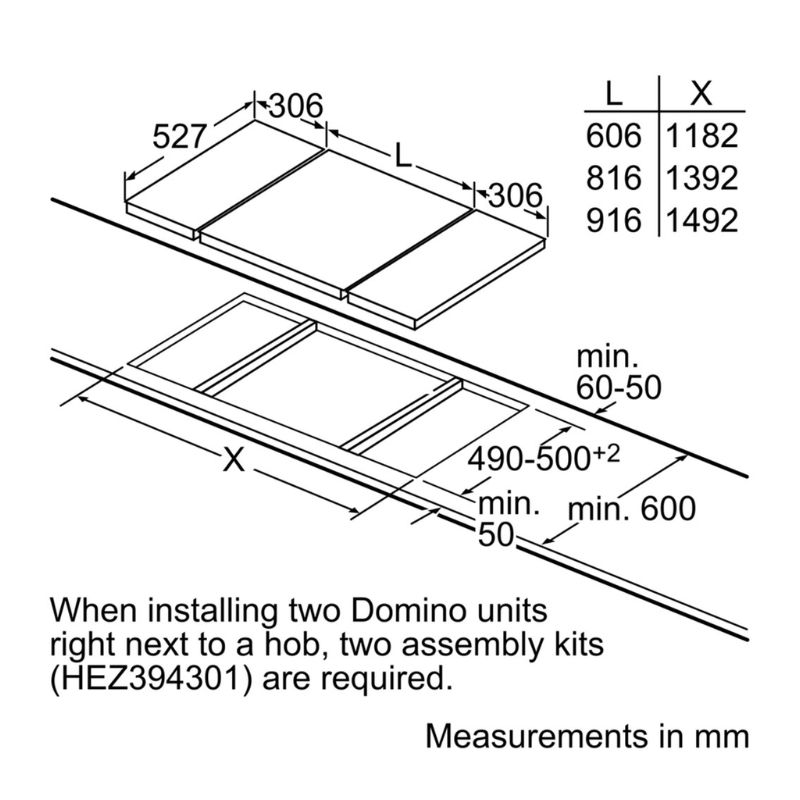 527

306

L

306

| L | X |
|---|---|
| 606 | 1182 |
| 816 | 1392 |
| 916 | 1492 |

min. 60-50

X

$490\text{-}500^{+2}$

min. 50

min. 600

When installing two Domino units right next to a hob, two assembly kits (HEZ394301) are required.

Measurements in mm