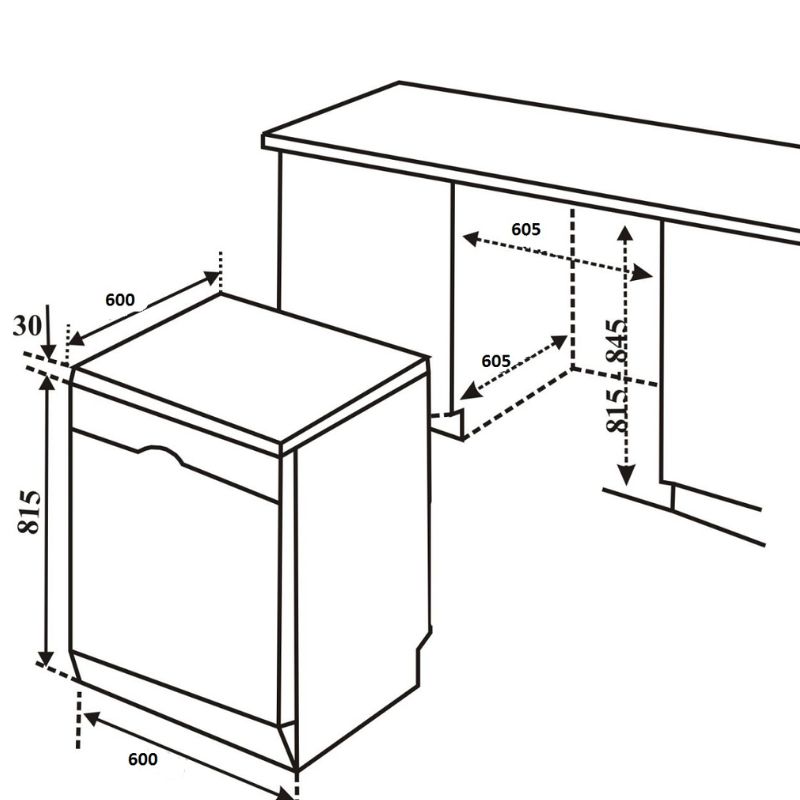 605
600
30
605
815 - 845
815
600