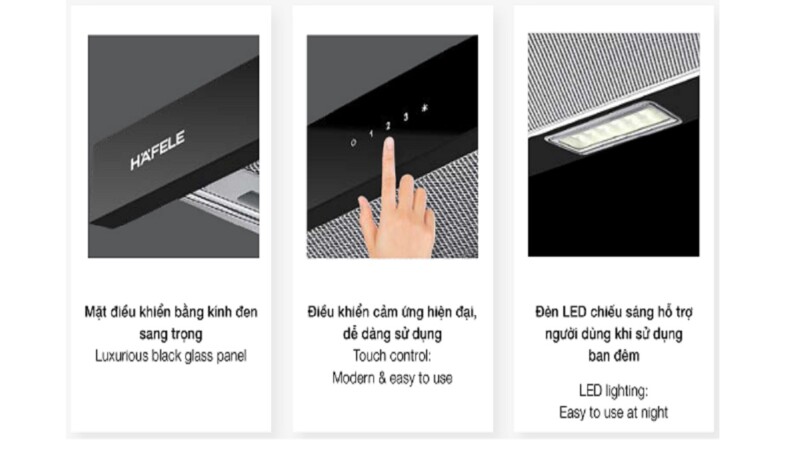 HÄFELE

Mặt điều khiển bằng kính đen sang trọng
Luxurious black glass panel

0 1 2 3 *

Điều khiển cảm ứng hiện đại, dễ dàng sử dụng
Touch control:
Modern & easy to use

Đèn LED chiếu sáng hỗ trợ người dùng khi sử dụng ban đêm

LED lighting:
Easy to use at night