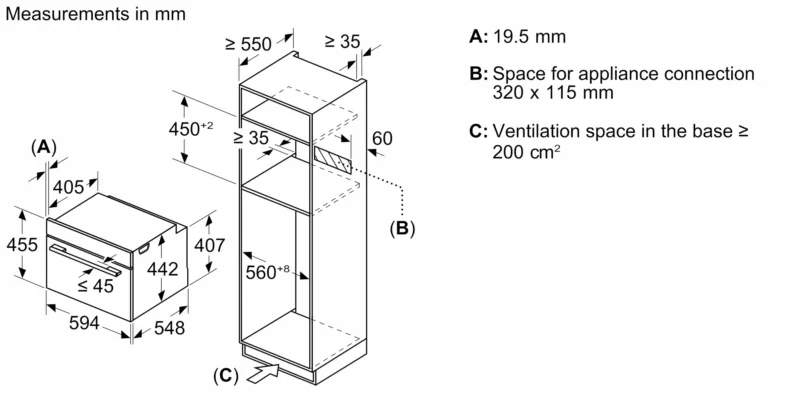 Measurements in mm

(A)

405

455

≤ 45

442

407

594

548

≥ 550

≥ 35

$450^{+2}$

≥ 35

60

(B)

$560^{+8}$

(C)

A: 19.5 mm

B: Space for appliance connection 320 x 115 mm

C: Ventilation space in the base ≥ 200 $cm^2$