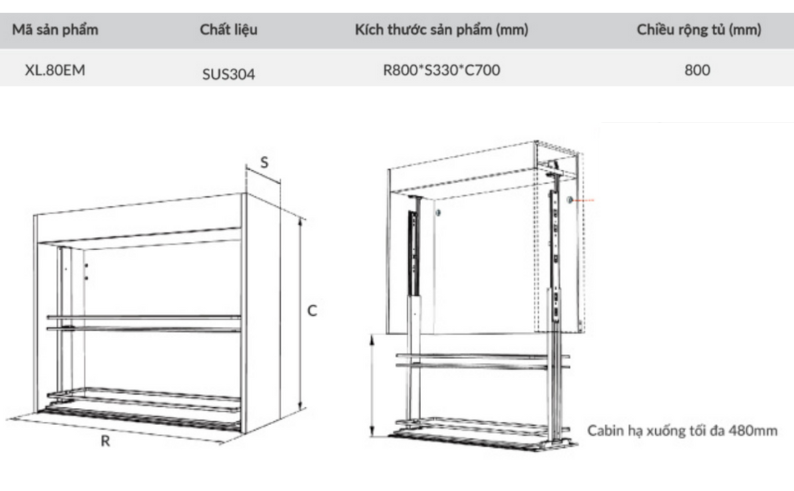 | Mã sản phẩm | Chất liệu | Kích thước sản phẩm (mm) | Chiều rộng tủ (mm) |
|---|---|---|---|
| XL.80EM | SUS304 | R800*S330*C700 | 800 |

S

C

R

Cabin hạ xuống tối đa 480mm