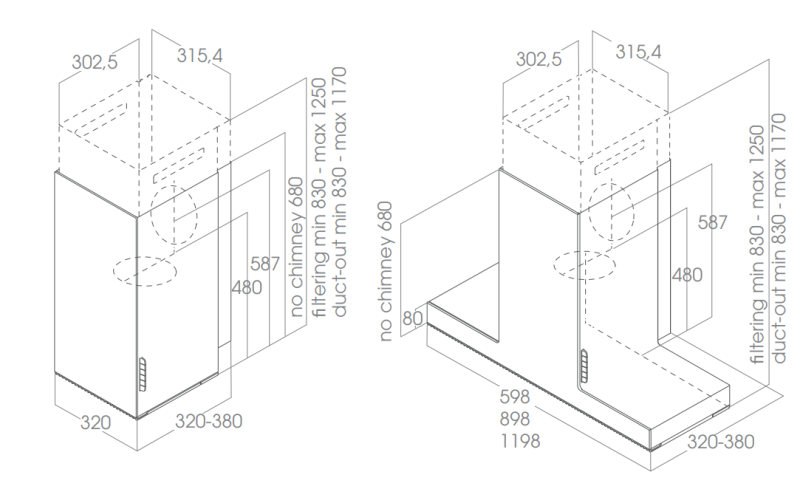 302,5
315,4
no chimney 680
filtering min 830 - max 1250
duct-out min 830 - max 1170
587
480
320
320-380

302,5
315,4
no chimney 680
80
587
480
filtering min 830 - max 1250
duct-out min 830 - max 1170
598
898
1198
320-380