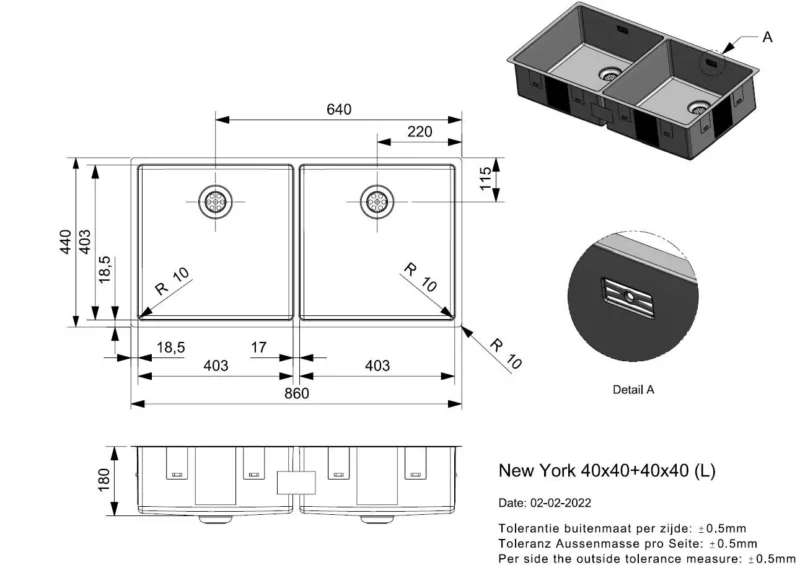 A

640

220

115

440

403

18,5

R 10

R 10

R 10

18,5

17

403

403

860

Detail A

180

New York 40x40+40x40 (L)

Date: 02-02-2022

Tolerantie buitenmaat per zijde: ±0.5mm
Toleranz Aussenmasse pro Seite: ±0.5mm
Per side the outside tolerance measure: ±0.5mm