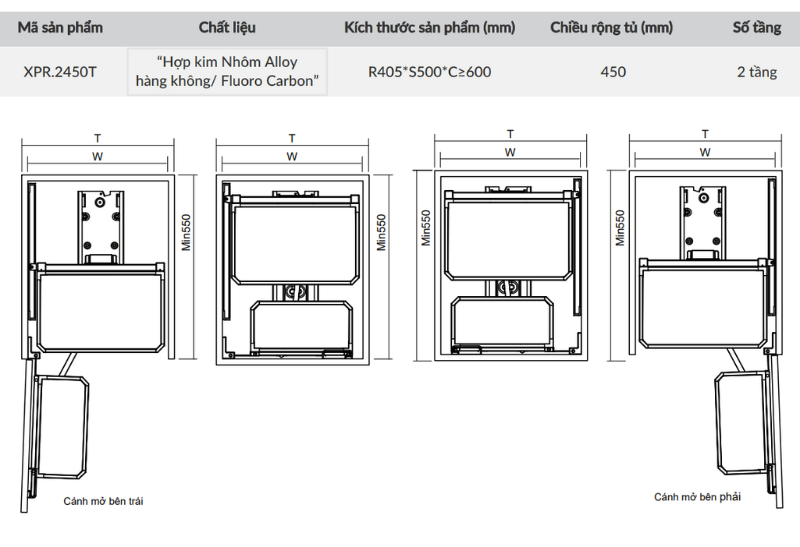 | Mã sản phẩm | Chất liệu | Kích thước sản phẩm (mm) | Chiều rộng tủ (mm) | Số tầng |
|---|---|---|---|---|
| XPR.2450T | "Hợp kim Nhôm Alloy hàng không/ Fluoro Carbon" | R405*S500*C≥600 | 450 | 2 tầng |

T
W
Min550

T
W
Min550

T
W
Min550

T
W
Min550

Cánh mở bên trái

Cánh mở bên phải